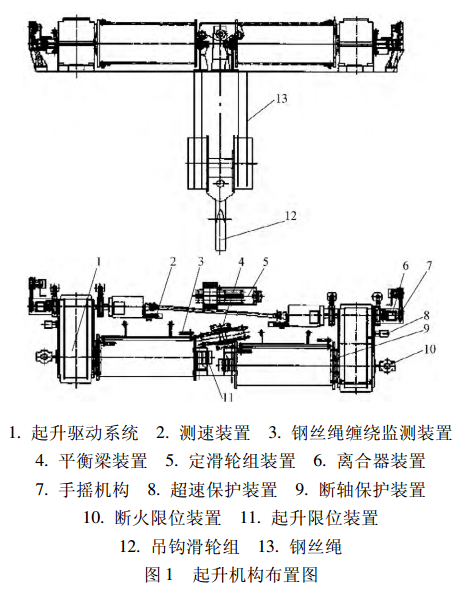 13

12

1 2 3 4 5 6 7

8

9

10

11

1. 起升驱动系统 2. 测速装置 3. 钢丝绳缠绕监测装置
4. 平衡梁装置 5. 定滑轮组装置 6. 离合器装置
7. 手摇机构 8. 超速保护装置 9. 断轴保护装置
10. 断火限位装置 11. 起升限位装置
12. 吊钩滑轮组 13. 钢丝绳

图 1 起升机构布置图